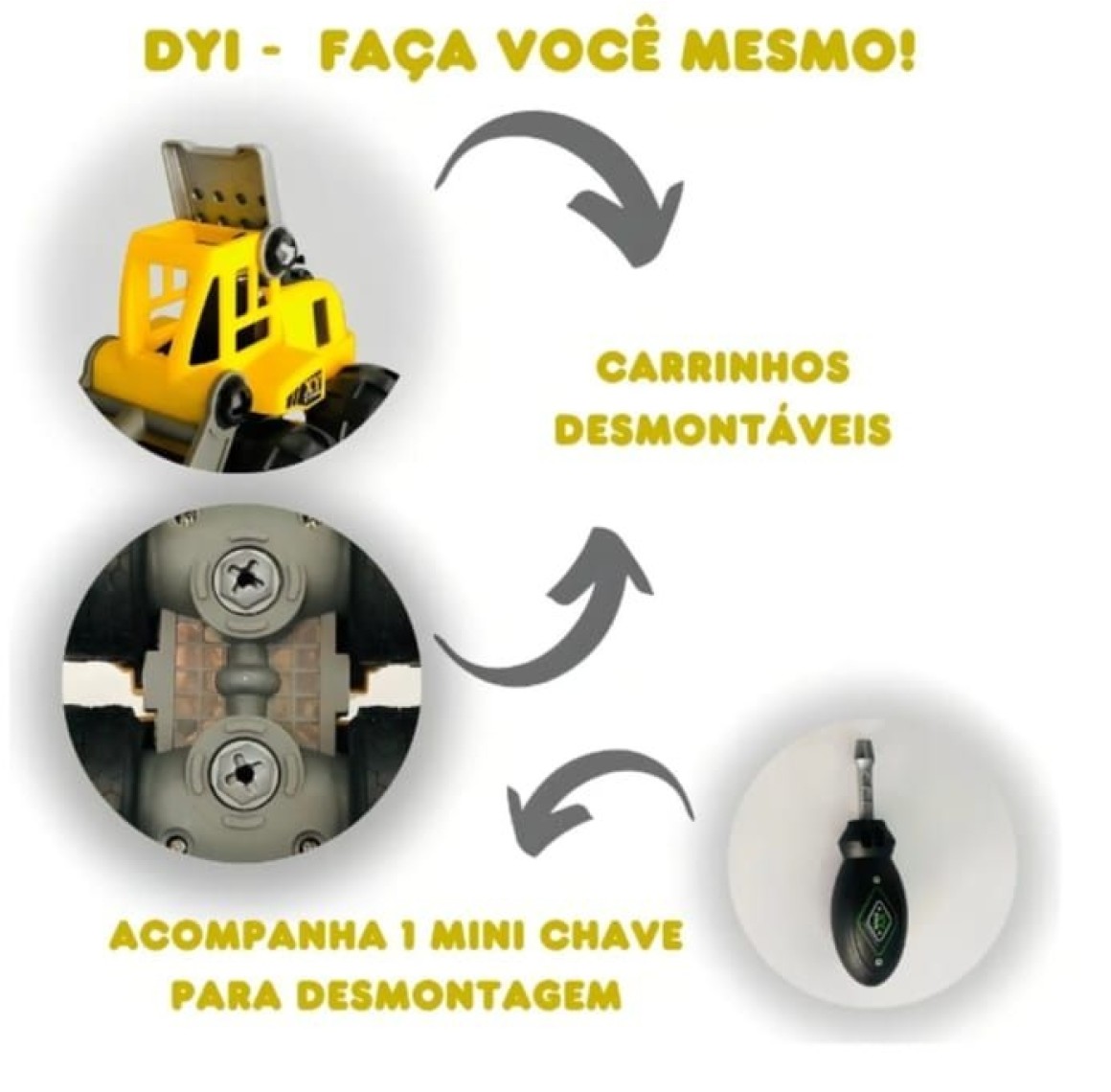 DYI - FAÇA VOCÊ MESMO!

CARRINHOS DESMONTÁVEIS

ACOMPANHA 1 MINI CHAVE PARA DESMONTAGEM